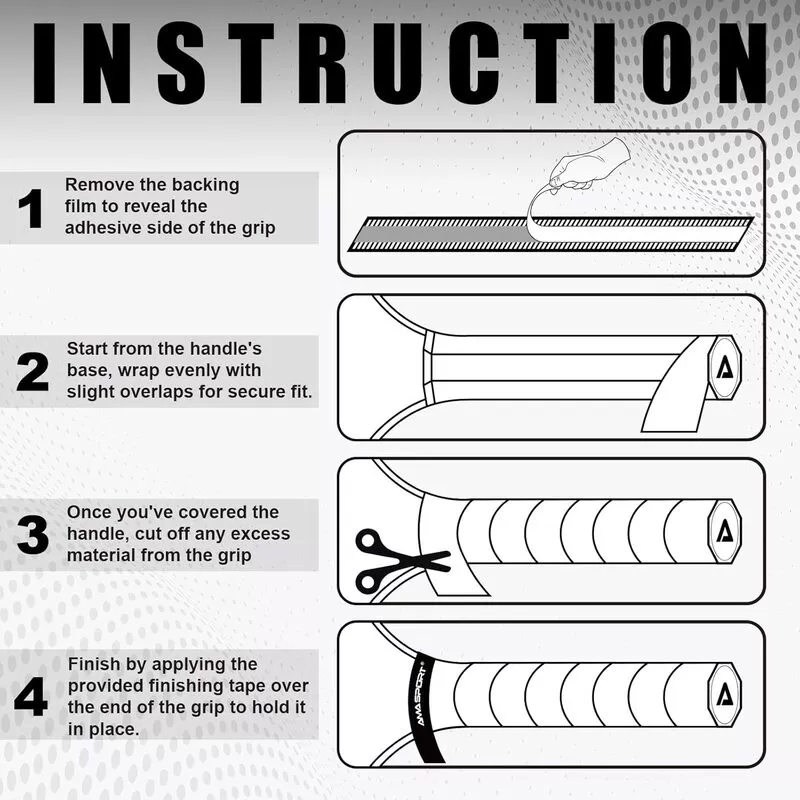 INSTRUCTION

1 Remove the backing film to reveal the adhesive side of the grip

2 Start from the handle's base, wrap evenly with slight overlaps for secure fit.

3 Once you've covered the handle, cut off any excess material from the grip

4 Finish by applying the provided finishing tape over the end of the grip to hold it in place.

AMASPORT®